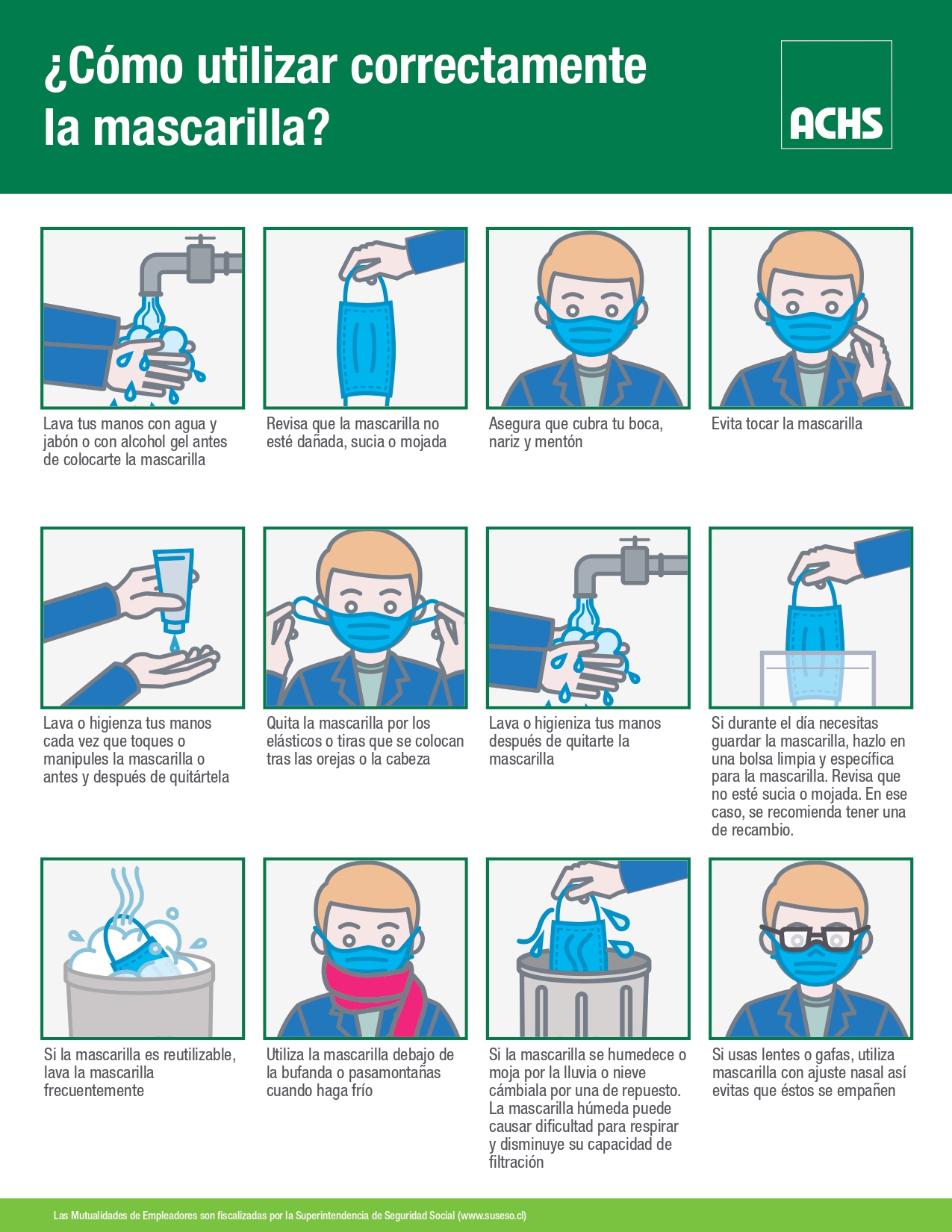 ¿Cómo utilizar correctamente la mascarilla?

ACHS

Lava tus manos con agua y jabón o con alcohol gel antes de colocarte la mascarilla

Revisa que la mascarilla no esté dañada, sucia o mojada

Asegura que cubra tu boca, nariz y mentón

Evita tocar la mascarilla

Lava o higienza tus manos cada vez que toques o manipules la mascarilla o antes y después de quitártela

Quita la mascarilla por los elásticos o tiras que se colocan tras las orejas o la cabeza

Lava o higieniza tus manos después de quitarte la mascarilla

Si durante el día necesitas guardar la mascarilla, hazlo en una bolsa limpia y específica para la mascarilla. Revisa que no esté sucia o mojada. En ese caso, se recomienda tener una de recambio.

Si la mascarilla es reutilizable, lava la mascarilla frecuentemente

Utiliza la mascarilla debajo de la bufanda o pasamontañas cuando haga frío

Si la mascarilla se humedece o moja por la lluvia o nieve cámbiala por una de repuesto. La mascarilla húmeda puede causar dificultad para respirar y disminuye su capacidad de filtración

Si usas lentes o gafas, utiliza mascarilla con ajuste nasal así evitas que éstos se empañen

Las Mutualidades de Empleadores son fiscalizadas por la Superintendencia de Seguridad Social (www.suseso.cl)